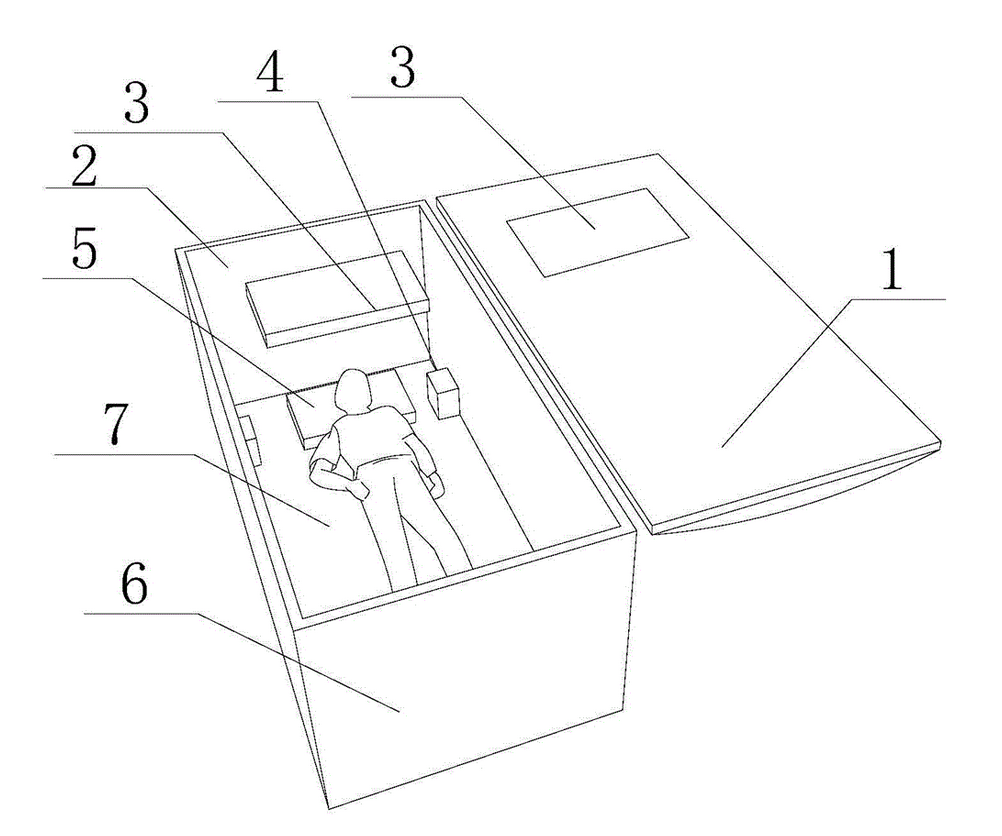 4
3
3
2
5
1
7
6